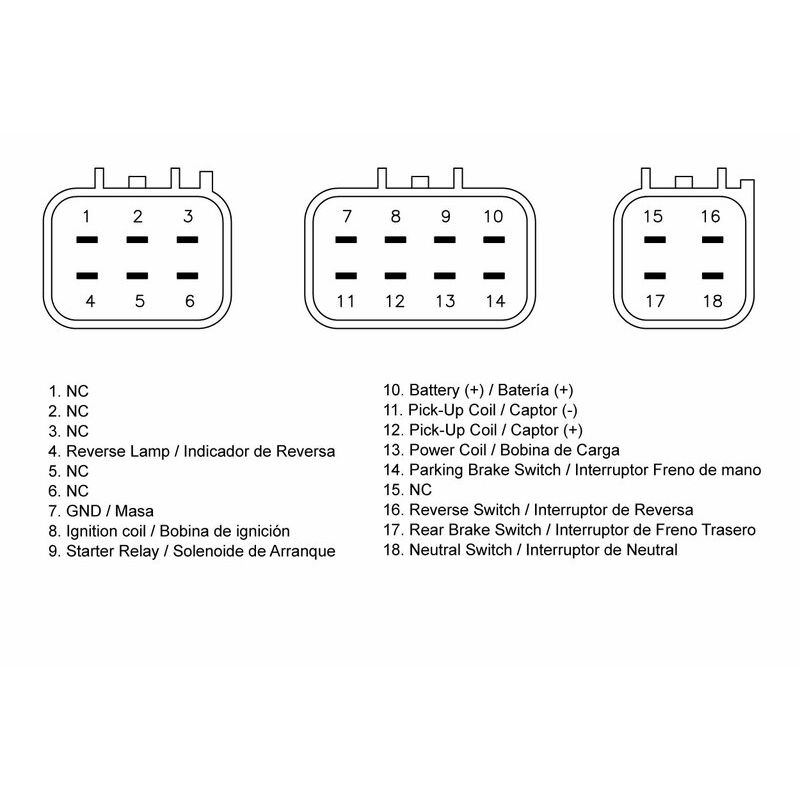 1 2 3
4 5 6

7 8 9 10
11 12 13 14

15 16
17 18

1. NC
2. NC
3. NC
4. Reverse Lamp / Indicador de Reversa
5. NC
6. NC
7. GND / Masa
8. Ignition coil / Bobina de ignición
9. Starter Relay / Solenoide de Arranque

10. Battery (+) / Batería (+)
11. Pick-Up Coil / Captor (-)
12. Pick-Up Coil / Captor (+)
13. Power Coil / Bobina de Carga
14. Parking Brake Switch / Interruptor Freno de mano
15. NC
16. Reverse Switch / Interruptor de Reversa
17. Rear Brake Switch / Interruptor de Freno Trasero
18. Neutral Switch / Interruptor de Neutral