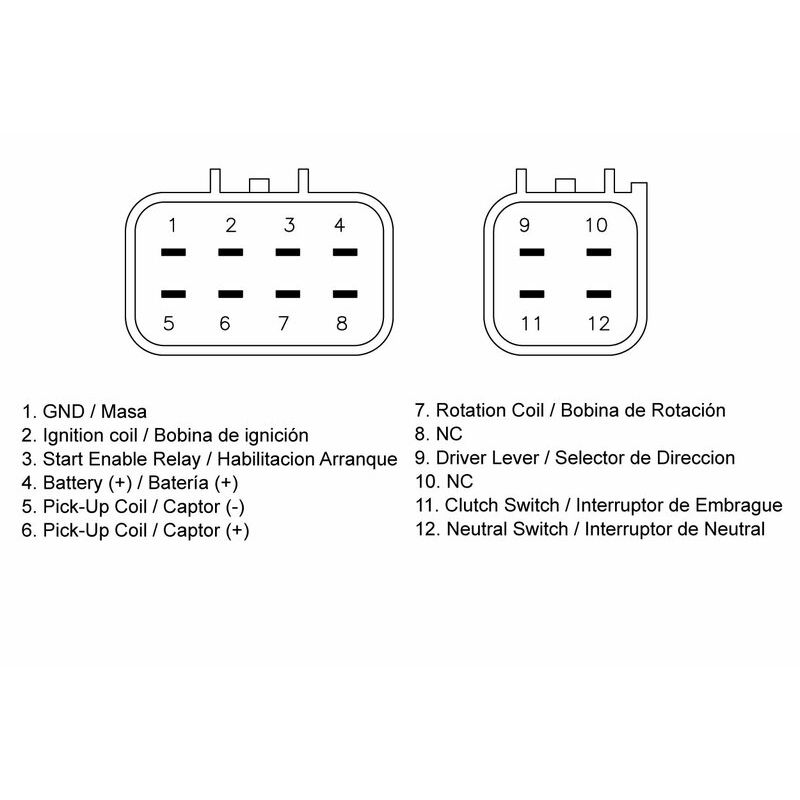 1 2 3 4

5 6 7 8

9 10

11 12

1. GND / Masa
2. Ignition coil / Bobina de ignición
3. Start Enable Relay / Habilitacion Arranque
4. Battery (+) / Batería (+)
5. Pick-Up Coil / Captor (-)
6. Pick-Up Coil / Captor (+)

7. Rotation Coil / Bobina de Rotación
8. NC
9. Driver Lever / Selector de Direccion
10. NC
11. Clutch Switch / Interruptor de Embrague
12. Neutral Switch / Interruptor de Neutral