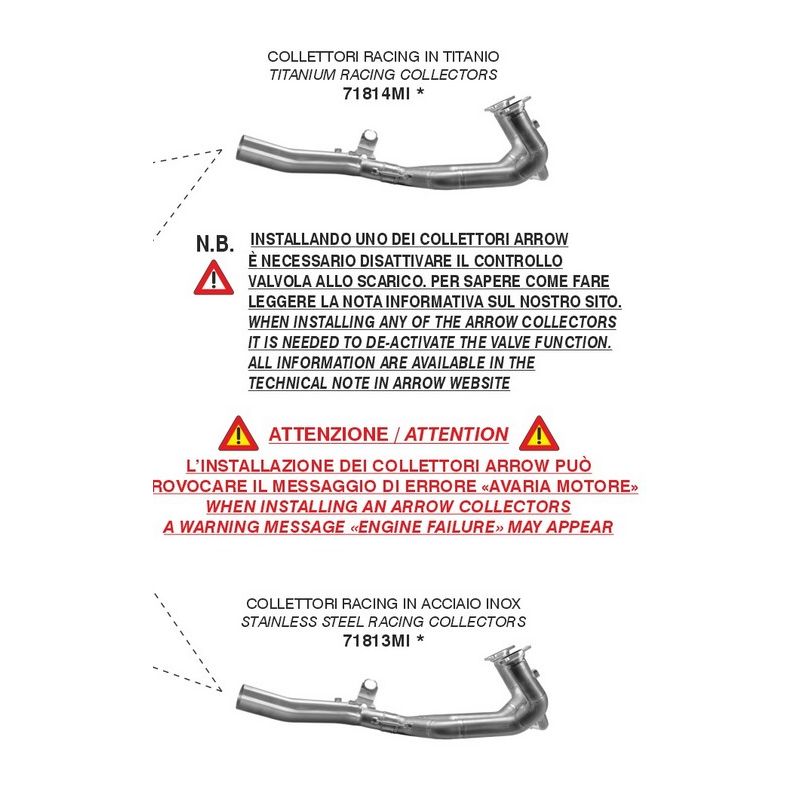 COLLETTORI RACING IN TITANIO
TITANIUM RACING COLLECTORS
71814MI *

N.B. INSTALLANDO UNO DEI COLLETTORI ARROW È NECESSARIO DISATTIVARE IL CONTROLLO VALVOLA ALLO SCARICO. PER SAPERE COME FARE LEGGERE LA NOTA INFORMATIVA SUL NOSTRO SITO.
WHEN INSTALLING ANY OF THE ARROW COLLECTORS IT IS NEEDED TO DE-ACTIVATE THE VALVE FUNCTION. ALL INFORMATION ARE AVAILABLE IN THE TECHNICAL NOTE IN ARROW WEBSITE

ATTENZIONE / ATTENTION

L'INSTALLAZIONE DEI COLLETTORI ARROW PUÒ ROVOCARE IL MESSAGGIO DI ERRORE «AVARIA MOTORE»
WHEN INSTALLING AN ARROW COLLECTORS A WARNING MESSAGE «ENGINE FAILURE» MAY APPEAR

COLLETTORI RACING IN ACCIAIO INOX
STAINLESS STEEL RACING COLLECTORS
71813MI *