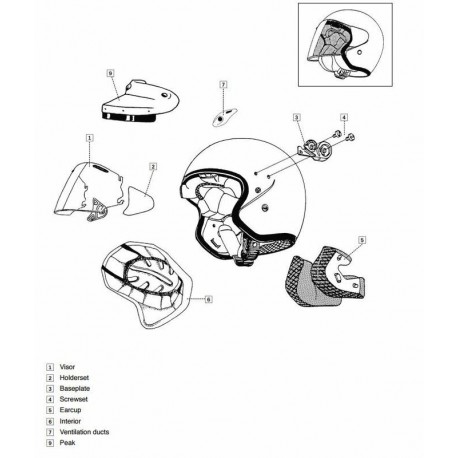 9

7

3

4

1

2

5

6

1 Visor
2 Holderset
3 Baseplate
4 Screwset
5 Earcup
6 Interior
7 Ventilation ducts
9 Peak