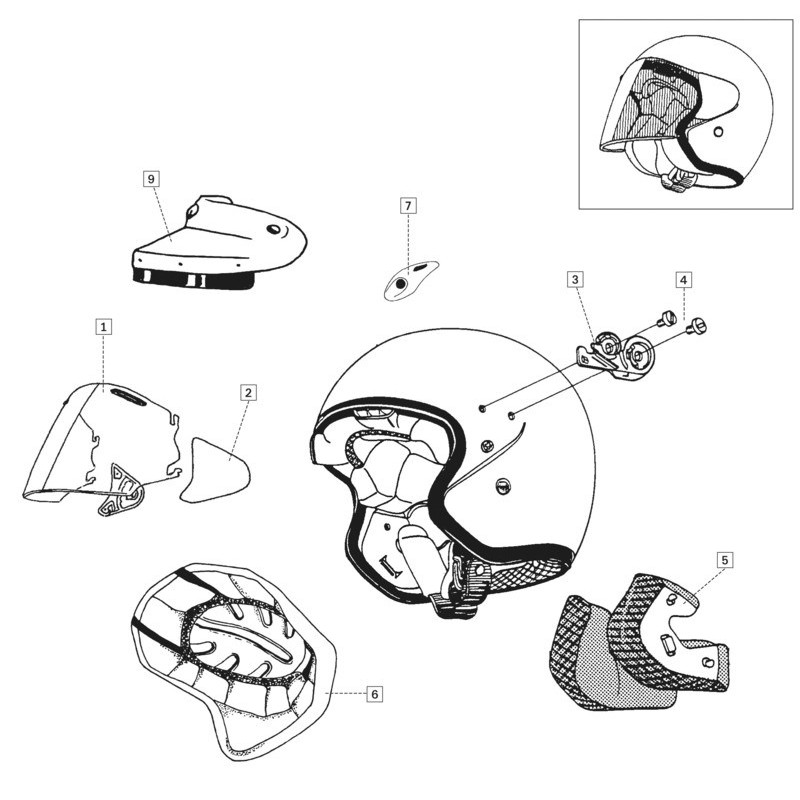 9

7

3

4

1

2

5

6